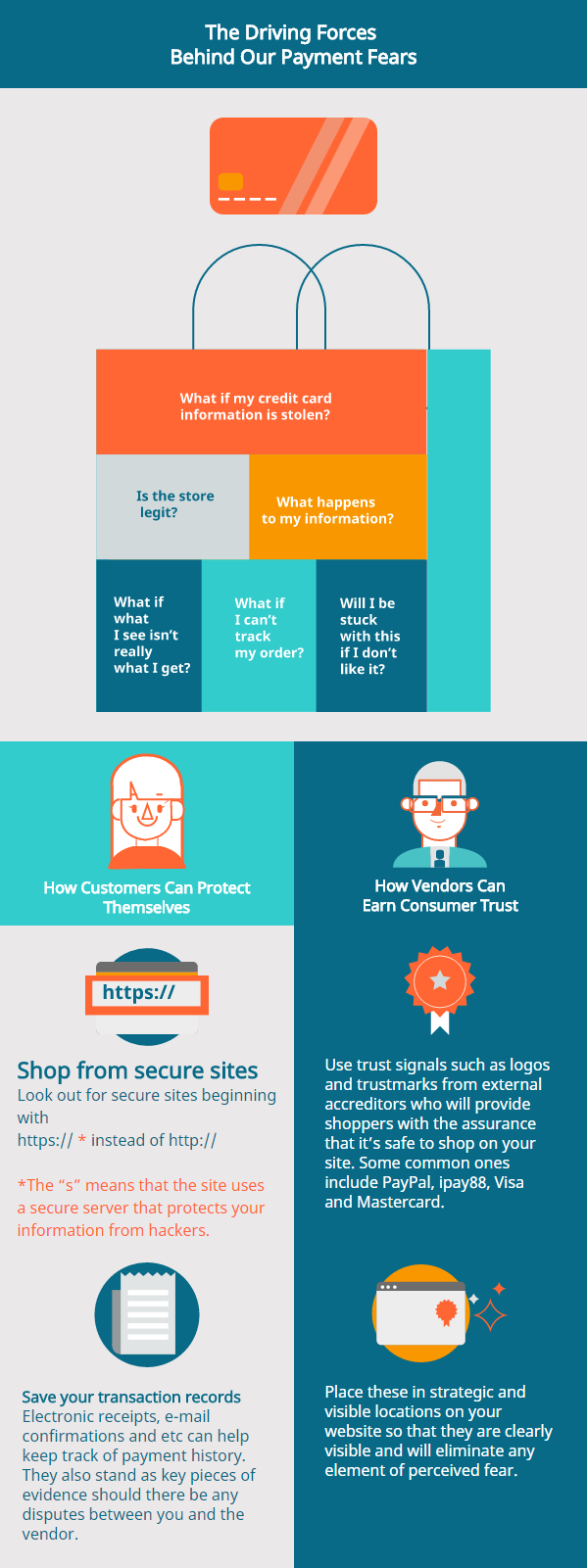 The Driving Forces
Behind Our Payment Fears

What if my credit card information is stolen?

Is the store legit?

What happens to my information?

What if what I see isn't really what I get?

What if I can't track my order?

Will I be stuck with this if I don't like it?

How Customers Can Protect Themselves

https://

Shop from secure sites
Look out for secure sites beginning with
https:// * instead of http://

*The "s" means that the site uses a secure server that protects your information from hackers.

Save your transaction records
Electronic receipts, e-mail confirmations and etc can help keep track of payment history. They also stand as key pieces of evidence should there be any disputes between you and the vendor.

How Vendors Can Earn Consumer Trust

Use trust signals such as logos and trustmarks from external accreditors who will provide shoppers with the assurance that it's safe to shop on your site. Some common ones include PayPal, ipay88, Visa and Mastercard.

Place these in strategic and visible locations on your website so that they are clearly visible and will eliminate any element of perceived fear.