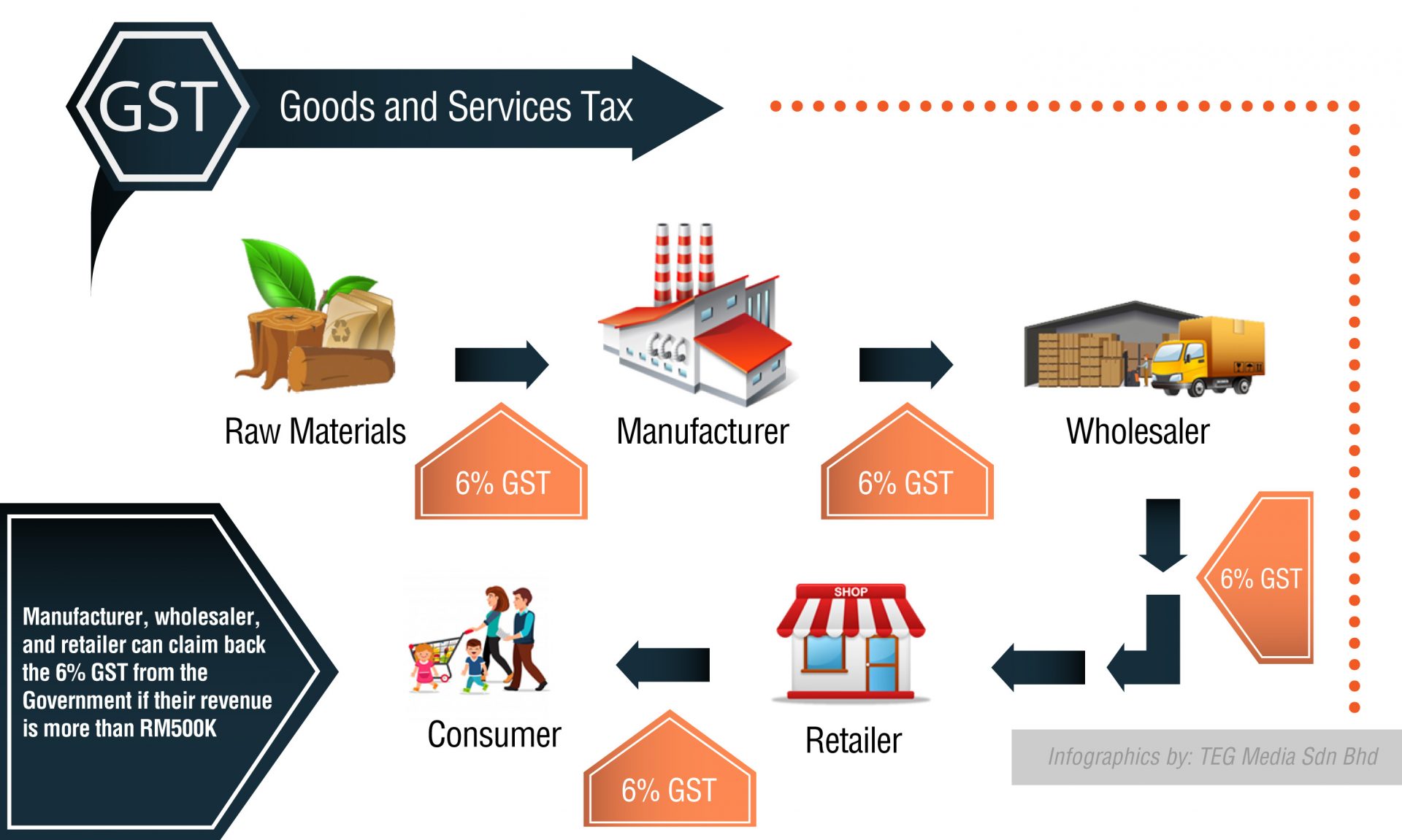 GST Goods and Services Tax

Raw Materials

6% GST

Manufacturer

6% GST

Wholesaler

6% GST

SHOP

Retailer

6% GST

Consumer

Manufacturer, wholesaler, and retailer can claim back the 6% GST from the Government if their revenue is more than RM500K

Infographics by: TEG Media Sdn Bhd