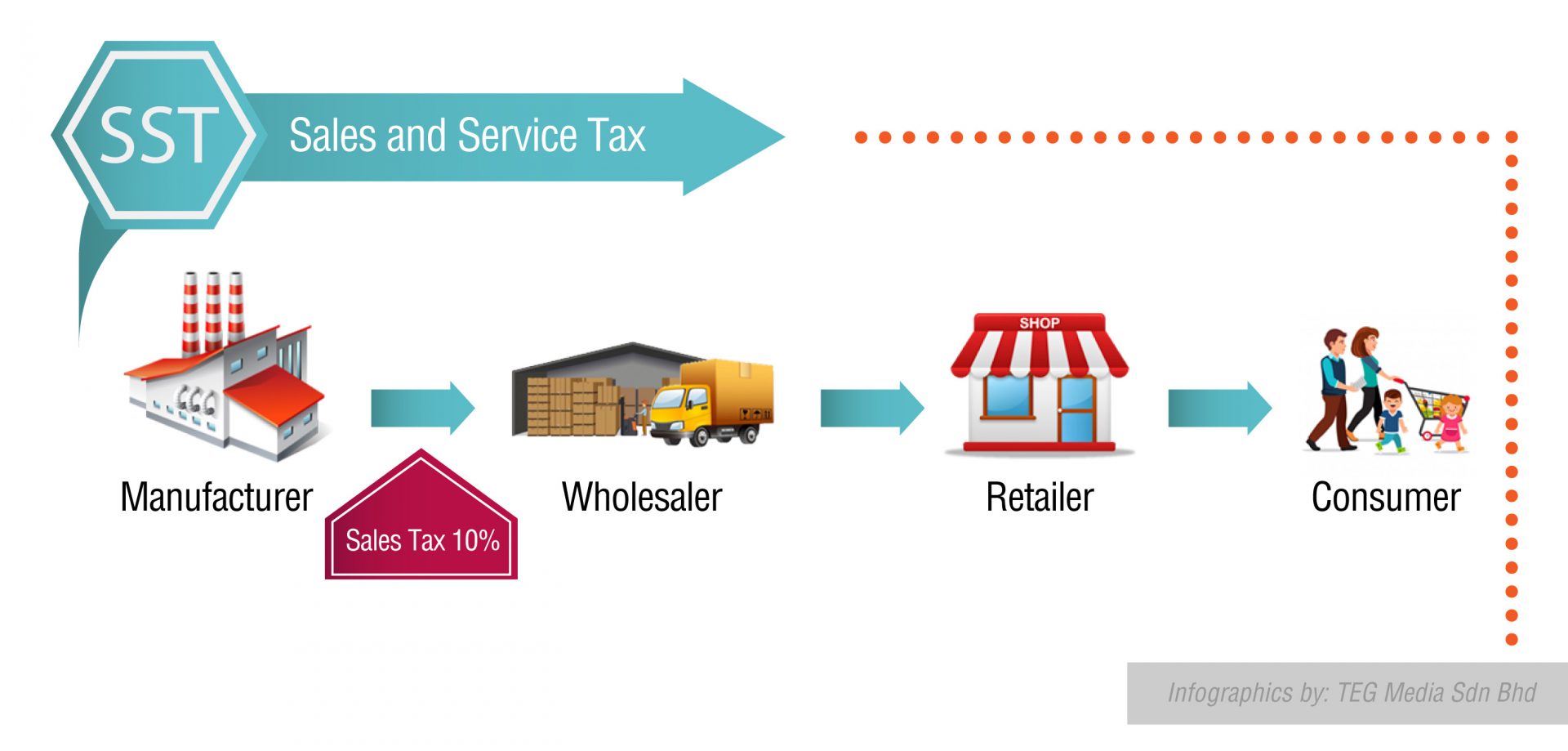 SST
Sales and Service Tax

SHOP

Manufacturer
Sales Tax 10%
Wholesaler
Retailer
Consumer

Infographics by: TEG Media Sdn Bhd