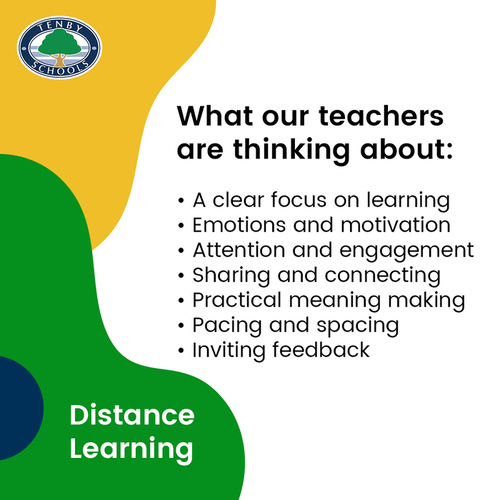 TENBY SCHOOLS

What our teachers are thinking about:

• A clear focus on learning
• Emotions and motivation
• Attention and engagement
• Sharing and connecting
• Practical meaning making
• Pacing and spacing
• Inviting feedback

Distance Learning