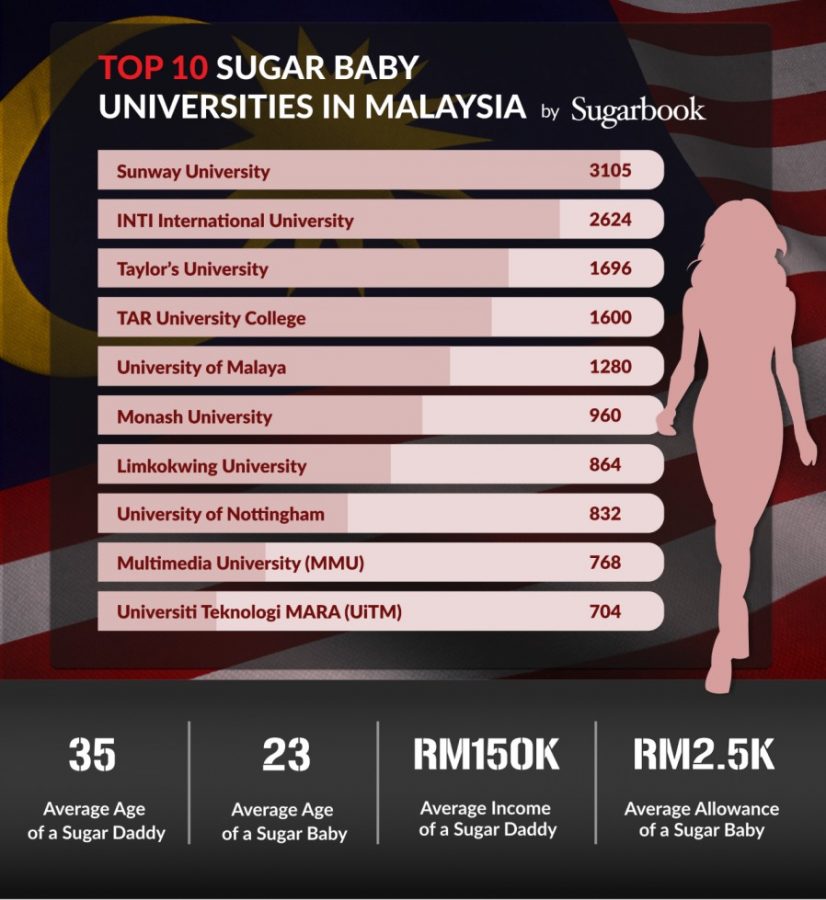 TOP 10 SUGAR BABY UNIVERSITIES IN MALAYSIA by Sugarbook

| | |
|---|---|
| Sunway University | 3105 |
| INTI International University | 2624 |
| Taylor's University | 1696 |
| TAR University College | 1600 |
| University of Malaya | 1280 |
| Monash University | 960 |
| Limkokwing University | 864 |
| University of Nottingham | 832 |
| Multimedia University (MMU) | 768 |
| Universiti Teknologi MARA (UiTM) | 704 |

35
Average Age of a Sugar Daddy

23
Average Age of a Sugar Baby

RM150K
Average Income of a Sugar Daddy

RM2.5K
Average Allowance of a Sugar Baby