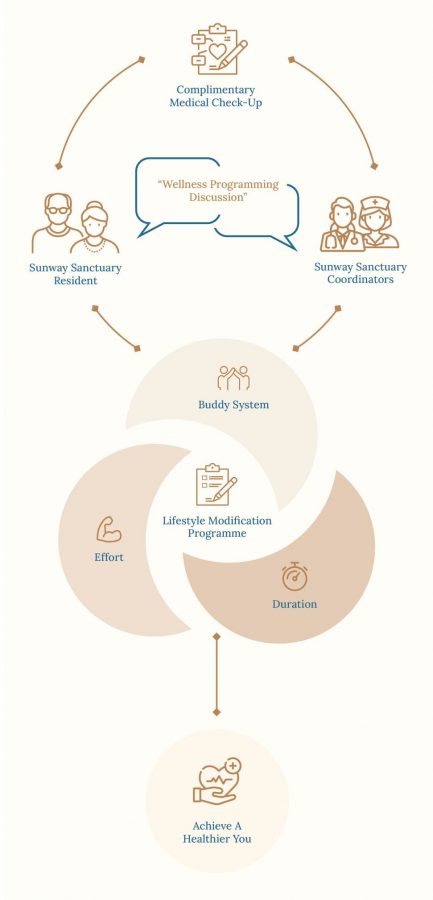 Complimentary Medical Check-Up

"Wellness Programming Discussion"

Sunway Sanctuary Resident

Sunway Sanctuary Coordinators

Buddy System

Lifestyle Modification Programme

Effort

Duration

Achieve A Healthier You