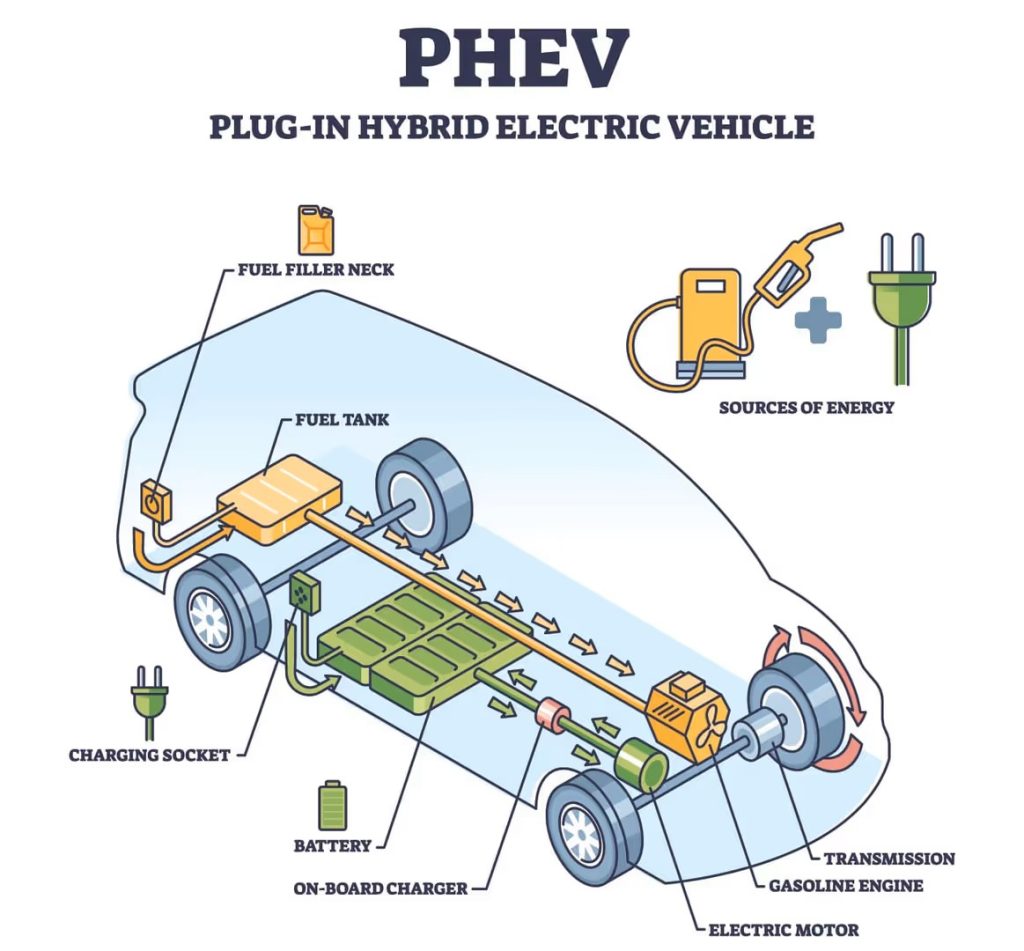 PHEV

PLUG-IN HYBRID ELECTRIC VEHICLE

FUEL FILLER NECK

SOURCES OF ENERGY

FUEL TANK

CHARGING SOCKET

BATTERY

ON-BOARD CHARGER

TRANSMISSION

GASOLINE ENGINE

ELECTRIC MOTOR